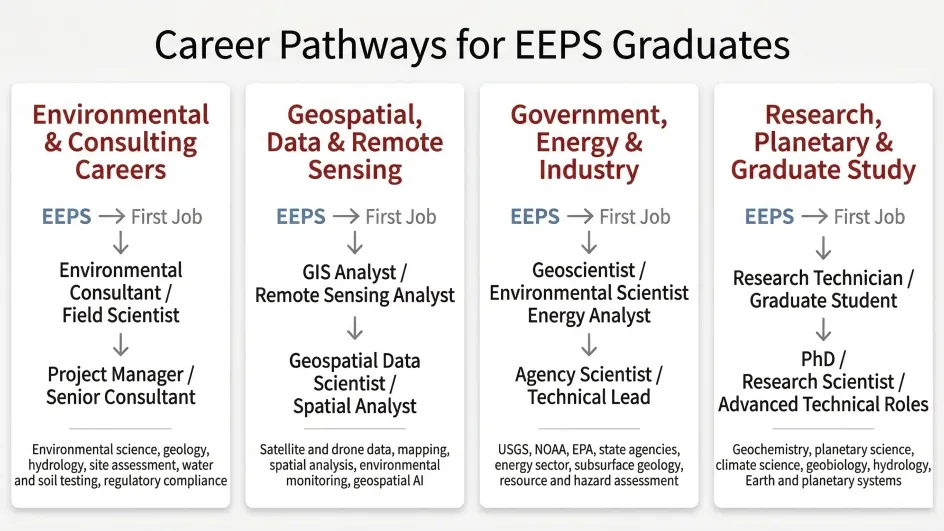 Career Pathways for EEPS Graduates

Environmental & Consulting Careers

EEPS → First Job

↓

Environmental Consultant / Field Scientist

↓

Project Manager / Senior Consultant

Environmental science, geology, hydrology, site assessment, water and soil testing, regulatory compliance

Geospatial, Data & Remote Sensing

EEPS → First Job

↓

GIS Analyst / Remote Sensing Analyst

↓

Geospatial Data Scientist / Spatial Analyst

Satellite and drone data, mapping, spatial analysis, environmental monitoring, geospatial AI

Government, Energy & Industry

EEPS → First Job

↓

Geoscientist / Environmental Scientist Energy Analyst

↓

Agency Scientist / Technical Lead

USGS, NOAA, EPA, state agencies, energy sector, subsurface geology, resource and hazard assessment

Research, Planetary & Graduate Study

EEPS → First Job

↓

Research Technician / Graduate Student

↓

PhD / Research Scientist / Advanced Technical Roles

Geochemistry, planetary science, climate science, geobiology, hydrology, Earth and planetary systems